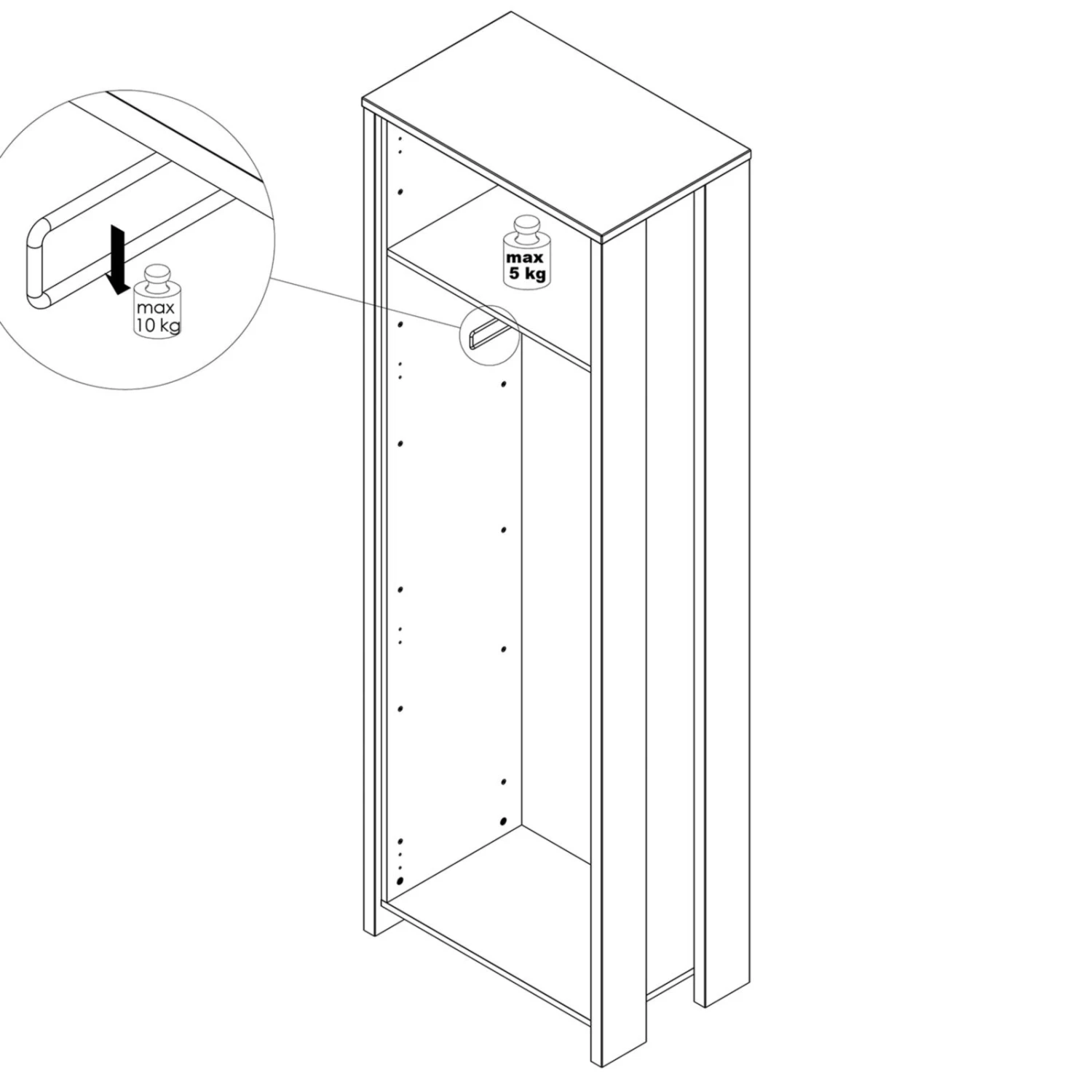 max
10 kg

max
5 kg